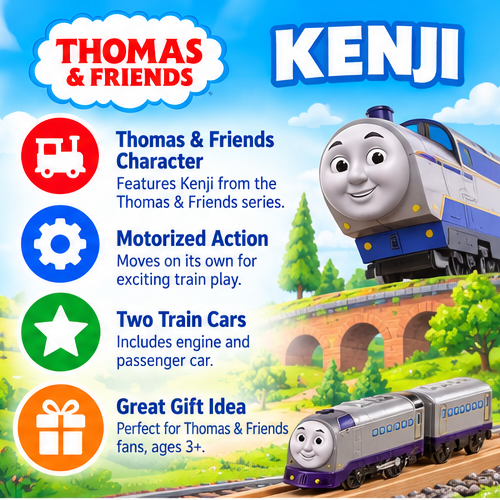 THOMAS
& FRIENDS

KENJI

Thomas & Friends Character
Features Kenji from the Thomas & Friends series.

Motorized Action
Moves on its own for exciting train play.

Two Train Cars
Includes engine and passenger car.

Great Gift Idea
Perfect for Thomas & Friends fans, ages 3+.